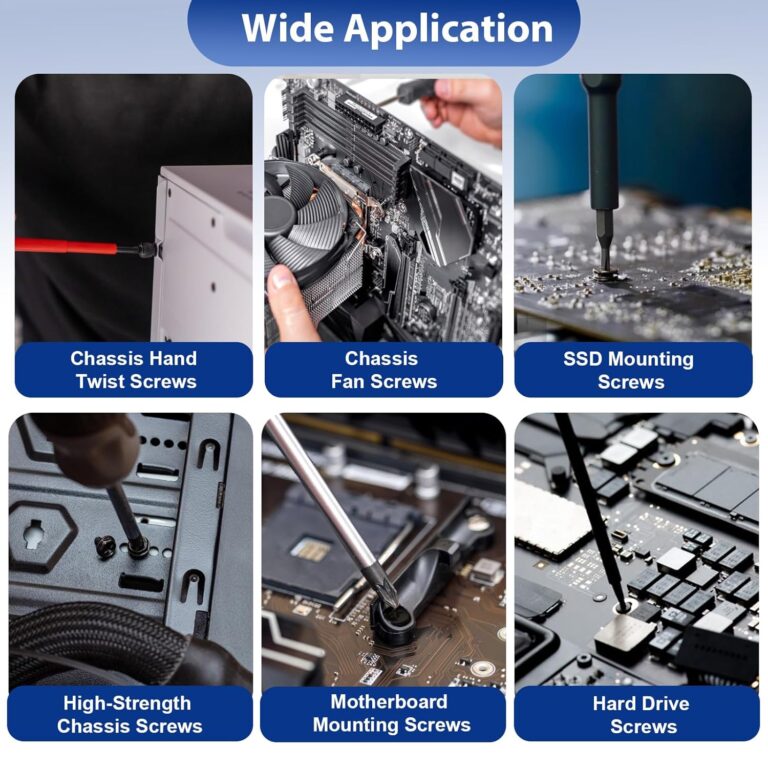 Wide Application

Chassis Hand Twist Screws

Chassis Fan Screws

SSD Mounting Screws

High-Strength Chassis Screws

Motherboard Mounting Screws

Hard Drive Screws