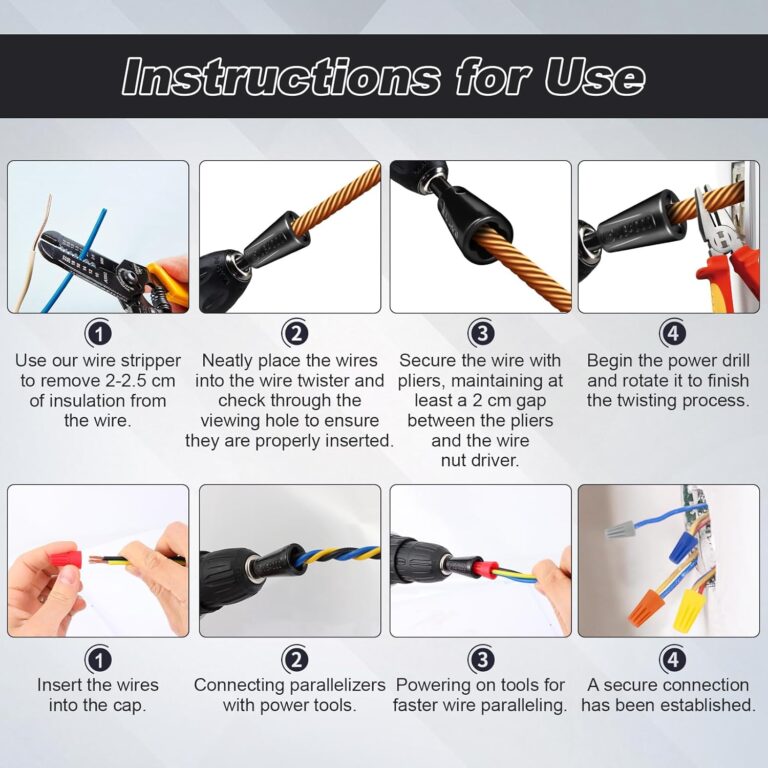 Instructions for Use

1
Use our wire stripper to remove 2-2.5 cm of insulation from the wire.

2
Neatly place the wires into the wire twister and check through the viewing hole to ensure they are properly inserted.

3
Secure the wire with pliers, maintaining at least a 2 cm gap between the pliers and the wire nut driver.

4
Begin the power drill and rotate it to finish the twisting process.

1
Insert the wires into the cap.

2
Connecting parallelizers with power tools.

3
Powering on tools for faster wire paralleling.

4
A secure connection has been established.